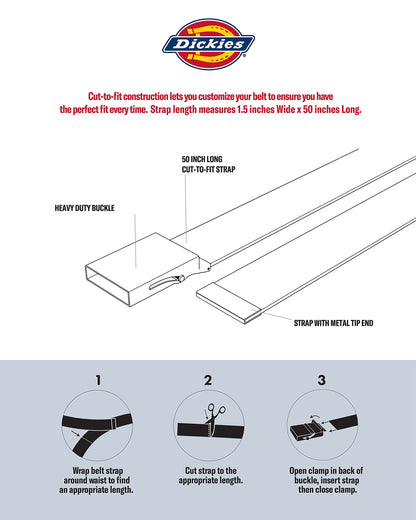 Dickies

Cut-to-fit construction lets you customize your belt to ensure you have the perfect fit every time. Strap length measures 1.5 inches Wide x 50 inches Long.

50 INCH LONG CUT-TO-FIT STRAP

HEAVY DUTY BUCKLE

STRAP WITH METAL TIP END

1

Wrap belt strap around waist to find an appropriate length.

2

Cut strap to the appropriate length.

3

Open clamp in back of buckle, insert strap then close clamp.