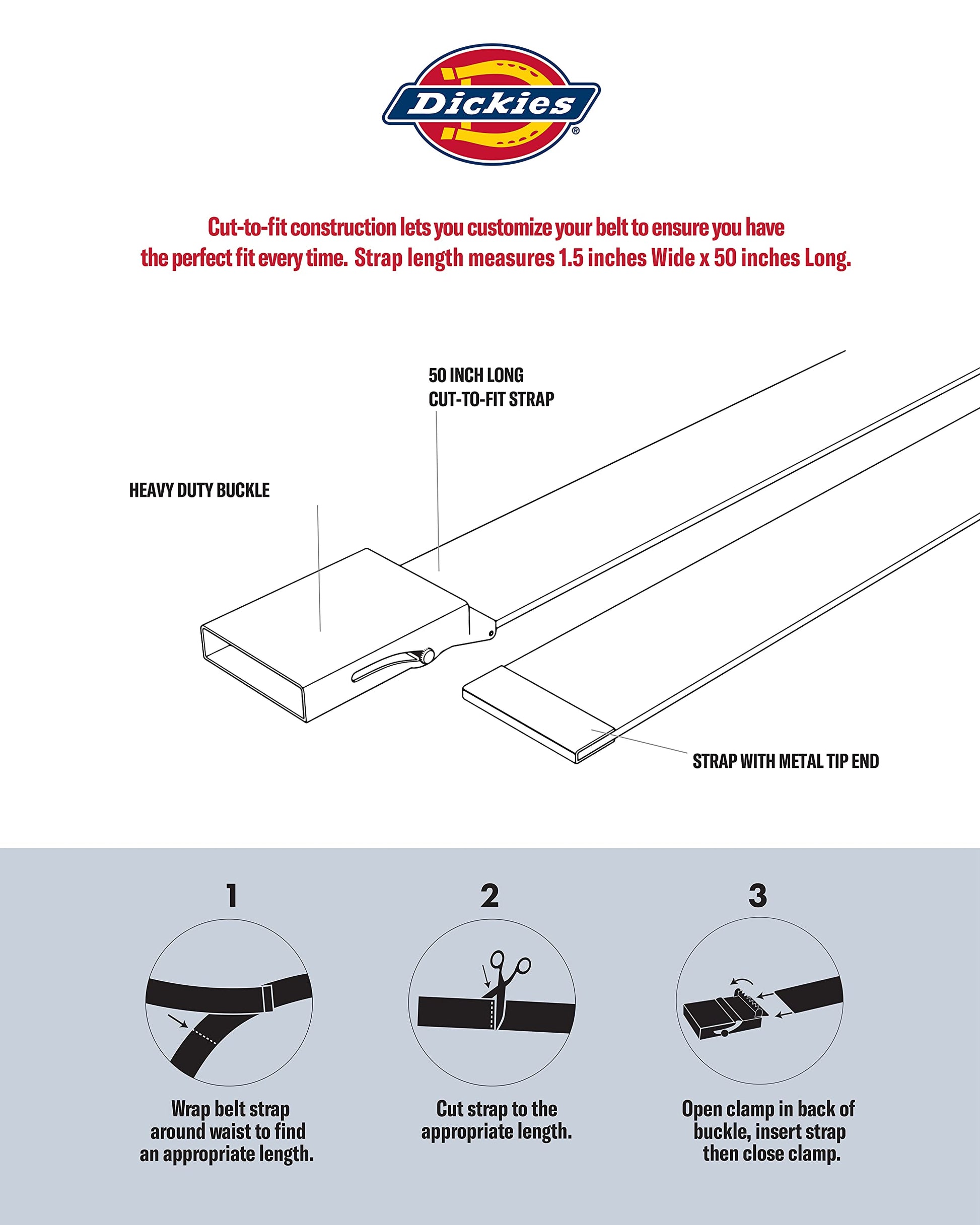 Dickies®

Cut-to-fit construction lets you customize your belt to ensure you have the perfect fit every time. Strap length measures 1.5 inches Wide x 50 inches Long.

50 INCH LONG CUT-TO-FIT STRAP

HEAVY DUTY BUCKLE

STRAP WITH METAL TIP END

1

Wrap belt strap around waist to find an appropriate length.

2

Cut strap to the appropriate length.

3

Open clamp in back of buckle, insert strap then close clamp.