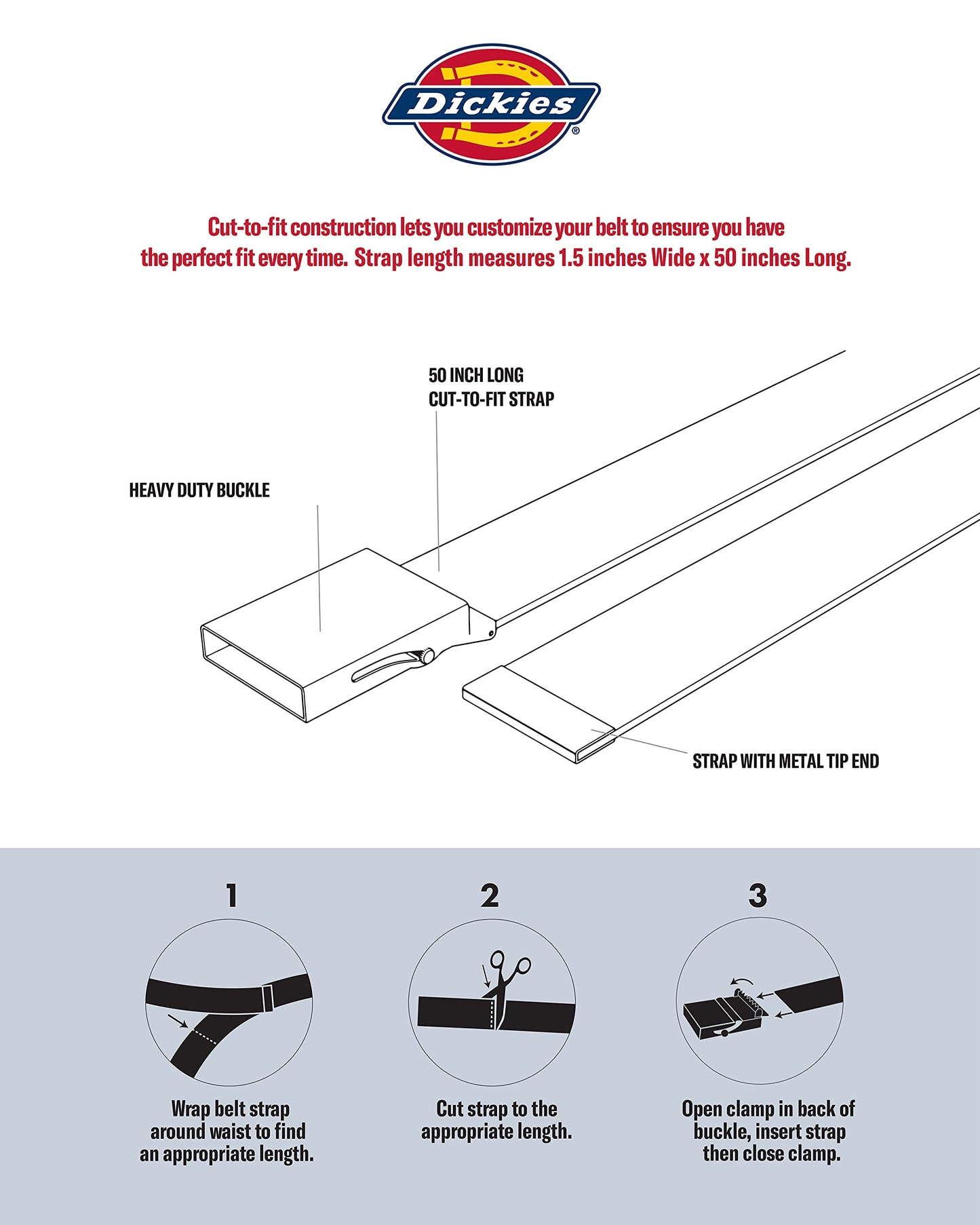 Dickies®

Cut-to-fit construction lets you customize your belt to ensure you have the perfect fit every time. Strap length measures 1.5 inches Wide x 50 inches Long.

50 INCH LONG CUT-TO-FIT STRAP

HEAVY DUTY BUCKLE

STRAP WITH METAL TIP END

1

Wrap belt strap around waist to find an appropriate length.

2

Cut strap to the appropriate length.

3

Open clamp in back of buckle, insert strap then close clamp.